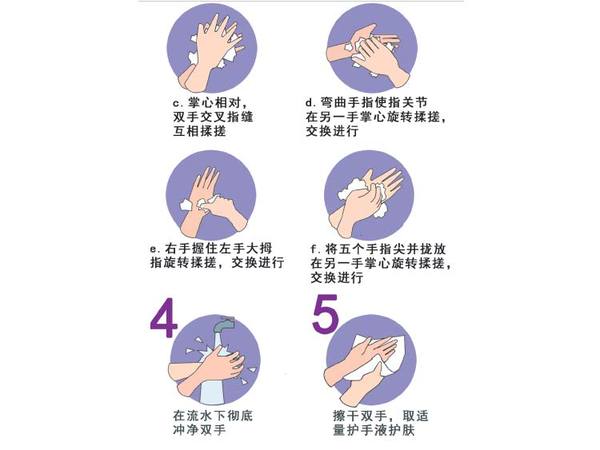 c. 掌心相对，双手交叉指缝互相揉搓

d. 弯曲手指使指关节在另一手掌心旋转揉搓，交换进行

e. 右手握住左手大拇指旋转揉搓，交换进行

f. 将五个手指尖并拢放在另一手掌心旋转揉搓，交换进行

4

在流水下彻底冲净双手

5

擦干双手，取适量护手液护肤